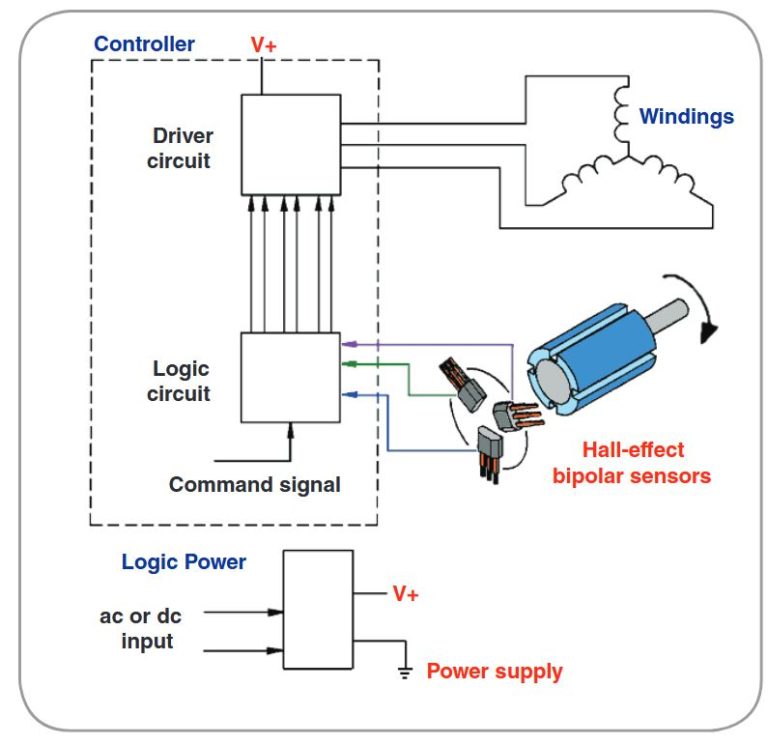 Controller

V+

Driver circuit

Windings

Logic circuit

Command signal

Hall-effect bipolar sensors

Logic Power

ac or dc input

V+

Power supply